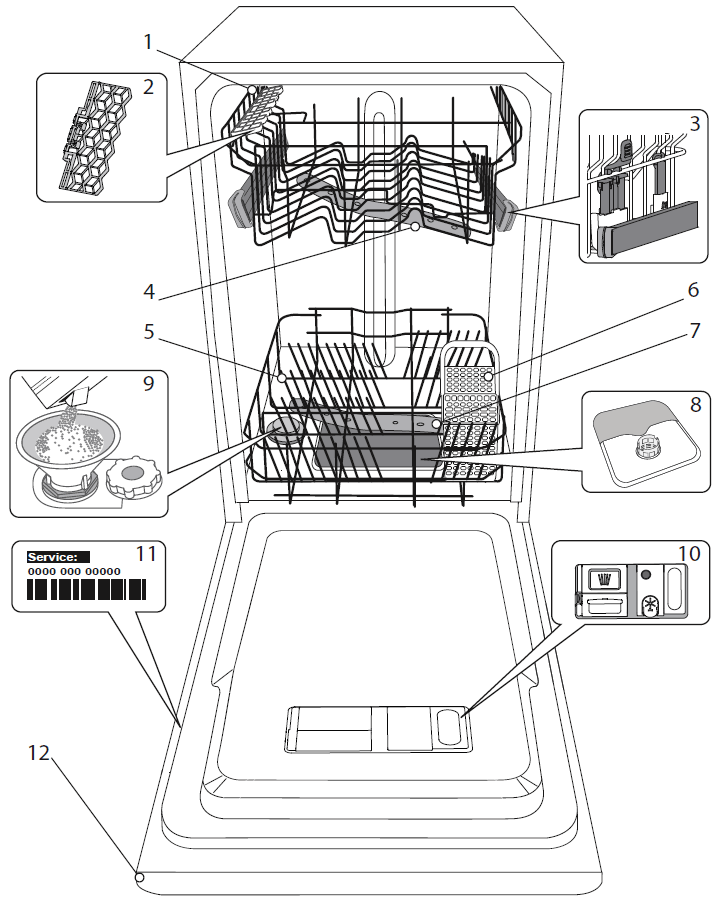 1
2
3
4
5
6
7
8
9
Service:
0000 000 00000
11
10
12